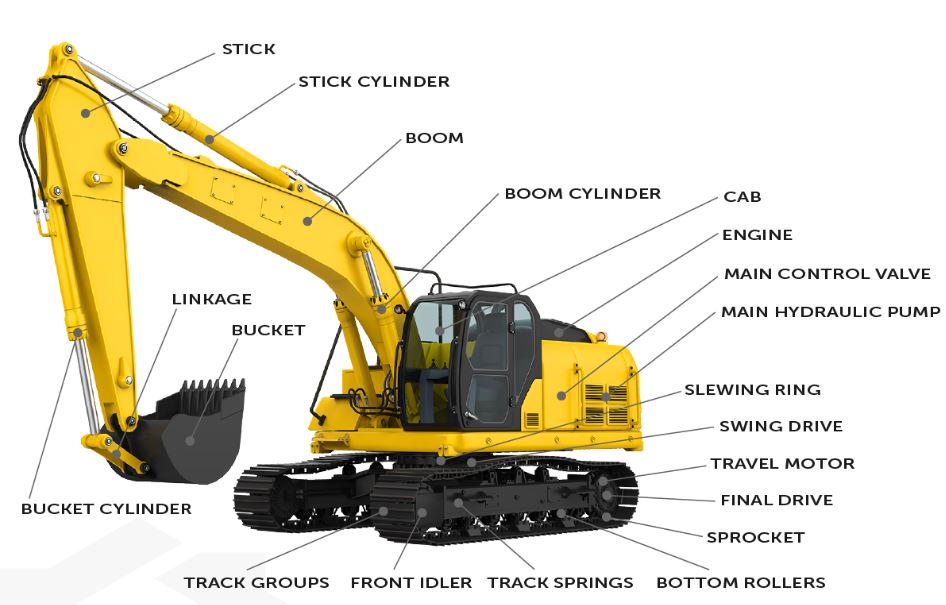 STICK
STICK CYLINDER
BOOM
BOOM CYLINDER
CAB
ENGINE
MAIN CONTROL VALVE
MAIN HYDRAULIC PUMP
LINKAGE
BUCKET
SLEWING RING
SWING DRIVE
TRAVEL MOTOR
FINAL DRIVE
SPROCKET
BUCKET CYLINDER
TRACK GROUPS
FRONT IDLER
TRACK SPRINGS
BOTTOM ROLLERS